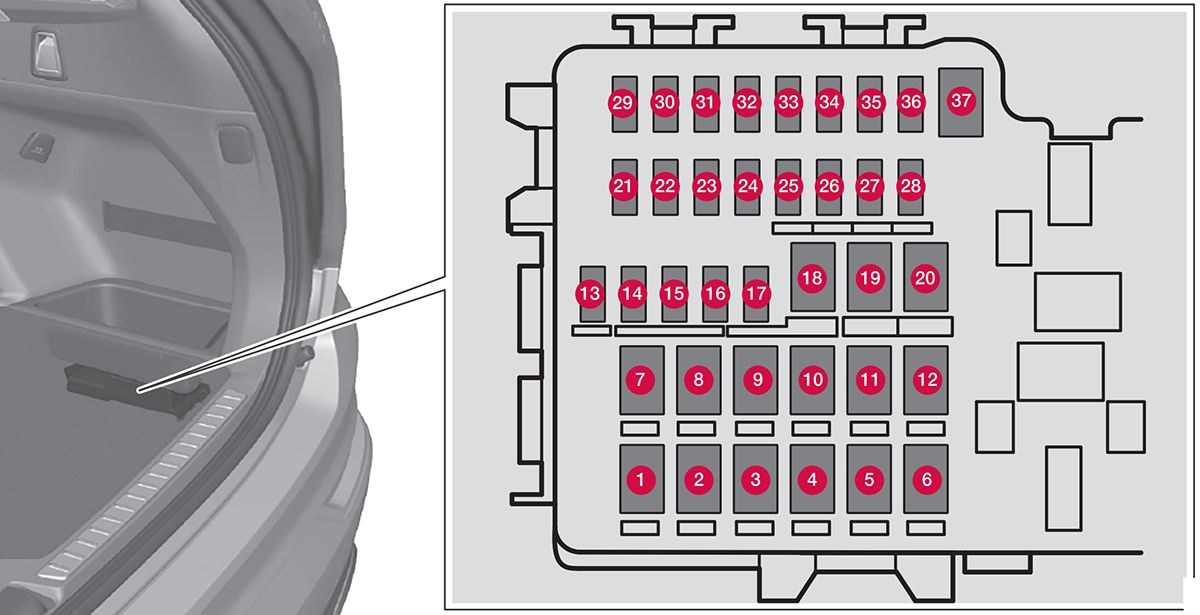 29 30 31 32 33 34 35 36 37

21 22 23 24 25 26 27 28

13 14 15 16 17 18 19 20

7 8 9 10 11 12

1 2 3 4 5 6