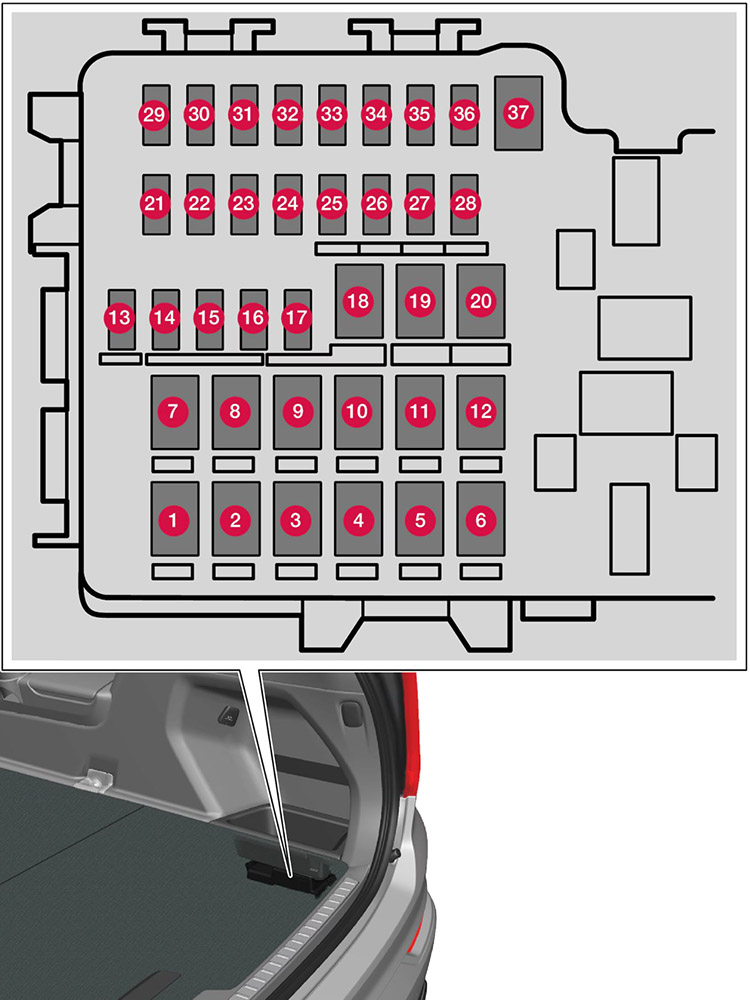 29 30 31 32 33 34 35 36 37
21 22 23 24 25 26 27 28
13 14 15 16 17 18 19 20
7 8 9 10 11 12
1 2 3 4 5 6