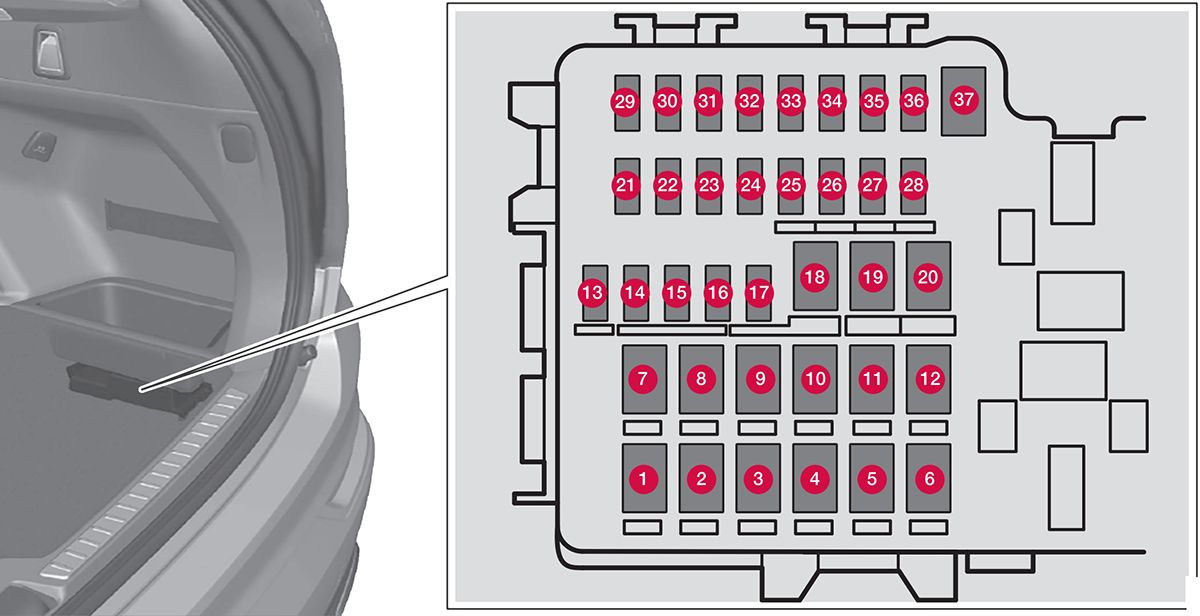 29 30 31 32 33 34 35 36 37
21 22 23 24 25 26 27 28
13 14 15 16 17 18 19 20
7 8 9 10 11 12
1 2 3 4 5 6