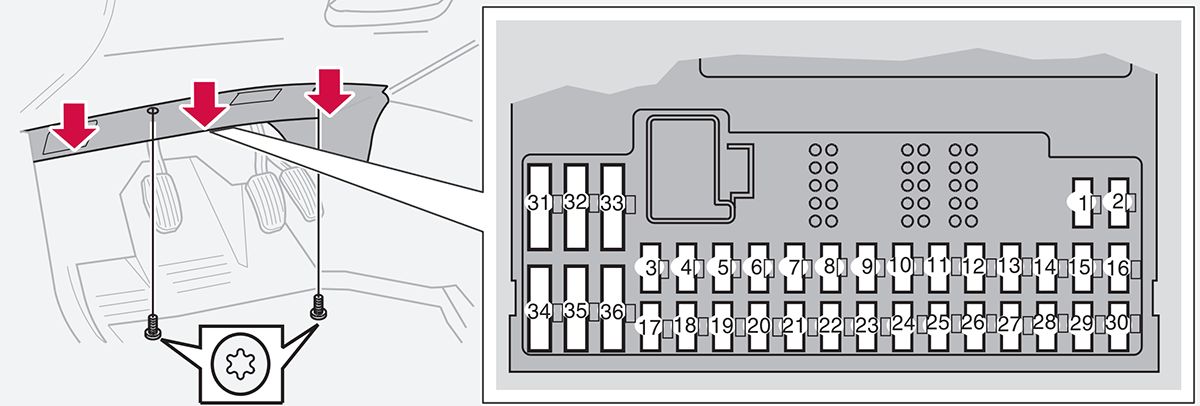 31 32 33
1 2
3 4 5 6 7 8 9 10 11 12 13 14 15 16
34 35 36
17 18 19 20 21 22 23 24 25 26 27 28 29 30