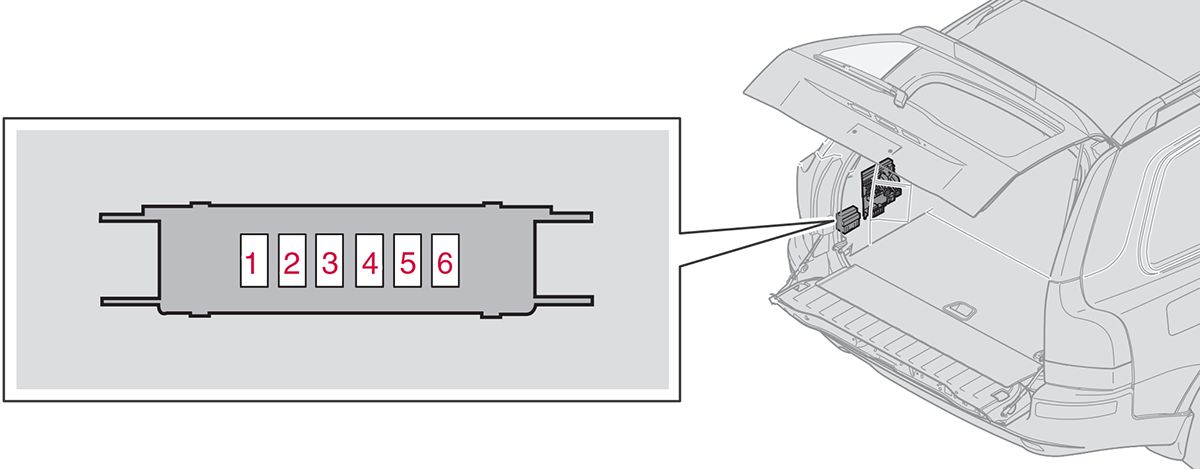 1 2 3 4 5 6