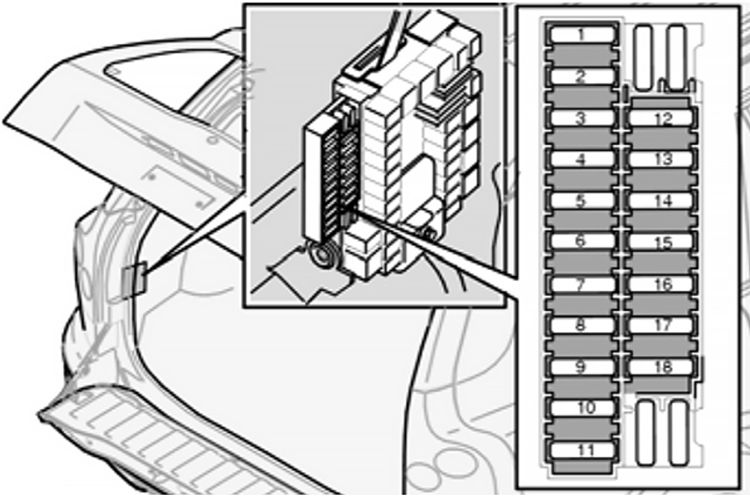 1
2
3
4
5
6
7
8
9
10
11
12
13
14
15
16
17
18