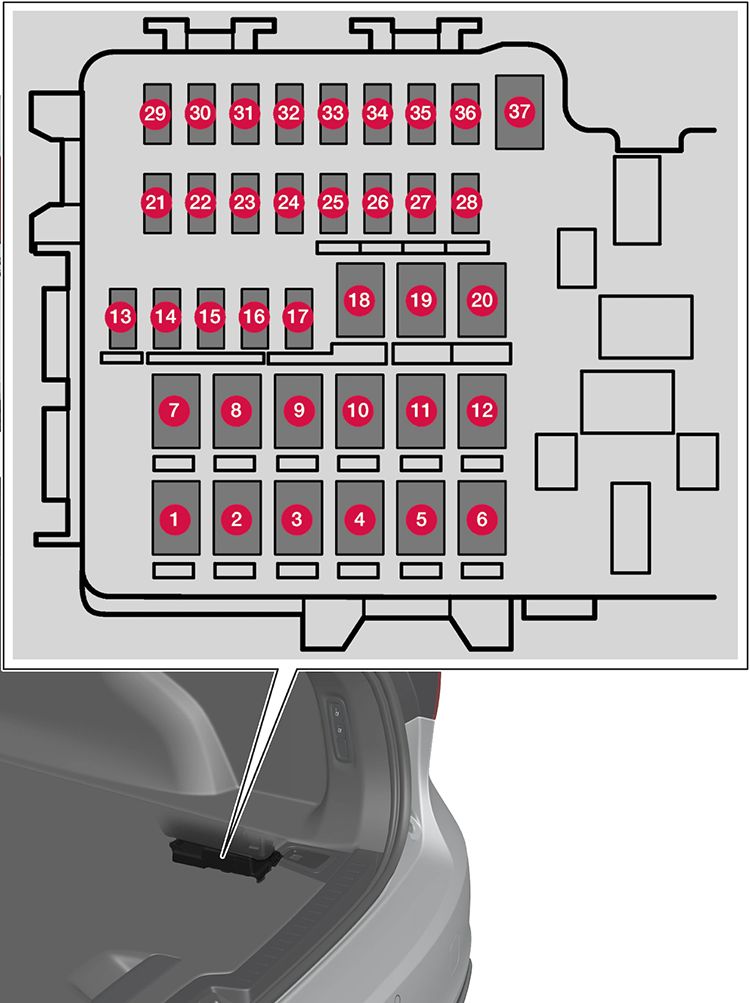 29 30 31 32 33 34 35 36 37

21 22 23 24 25 26 27 28

13 14 15 16 17 18 19 20

7 8 9 10 11 12

1 2 3 4 5 6