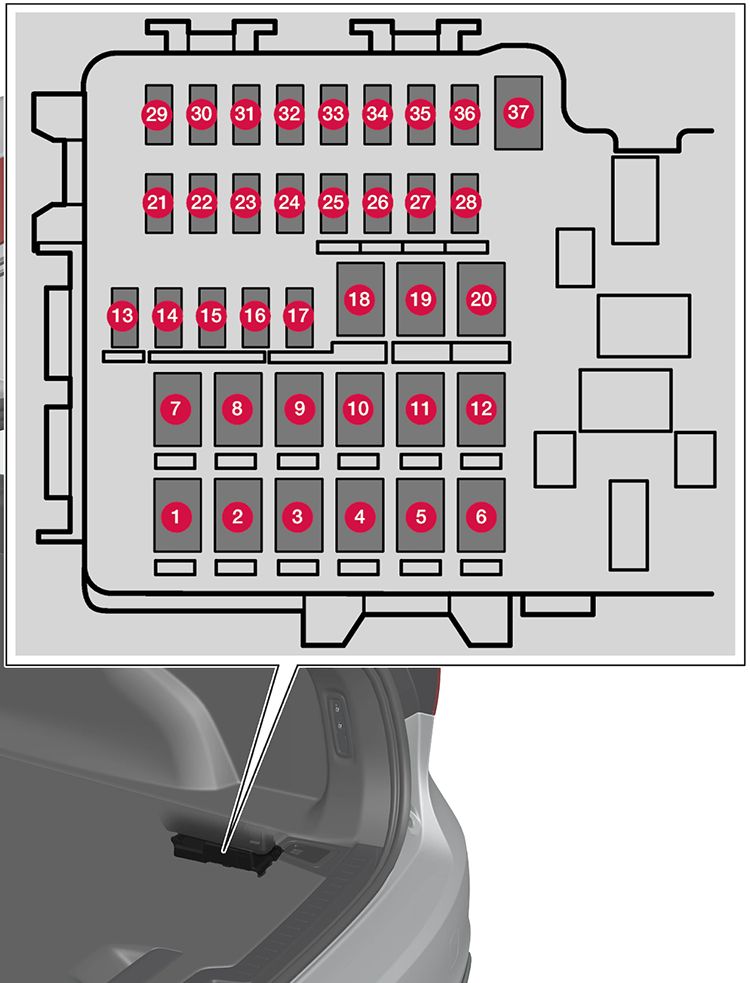 29 30 31 32 33 34 35 36 37

21 22 23 24 25 26 27 28

13 14 15 16 17 18 19 20

7 8 9 10 11 12

1 2 3 4 5 6