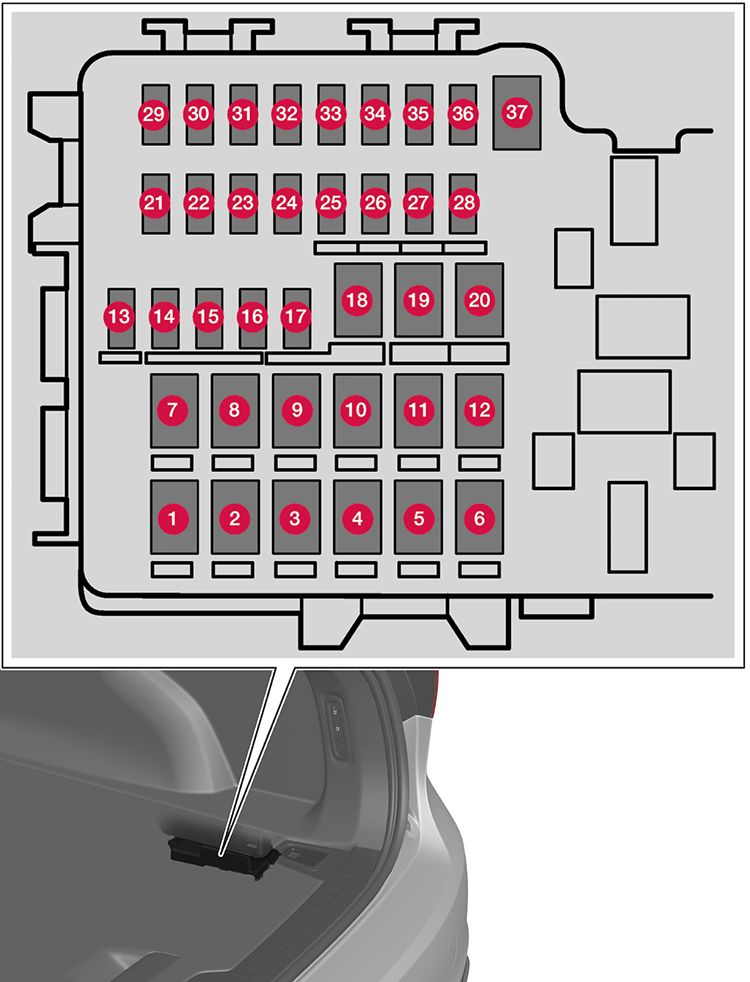 29 30 31 32 33 34 35 36 37
21 22 23 24 25 26 27 28
13 14 15 16 17 18 19 20
7 8 9 10 11 12
1 2 3 4 5 6