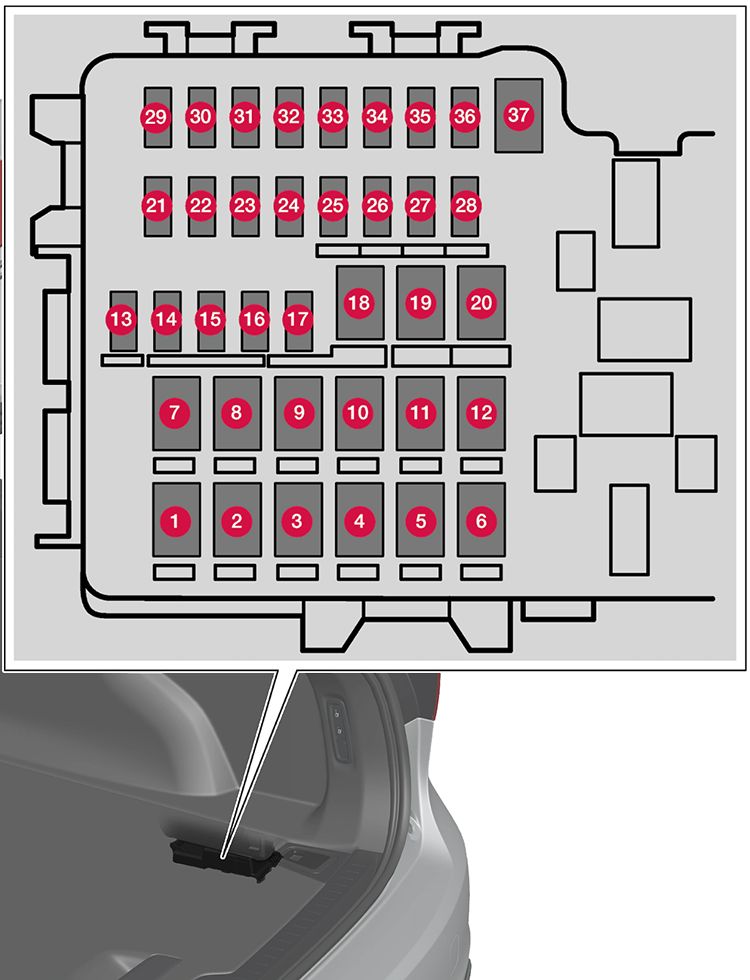 29 30 31 32 33 34 35 36 37

21 22 23 24 25 26 27 28

13 14 15 16 17 18 19 20

7 8 9 10 11 12

1 2 3 4 5 6