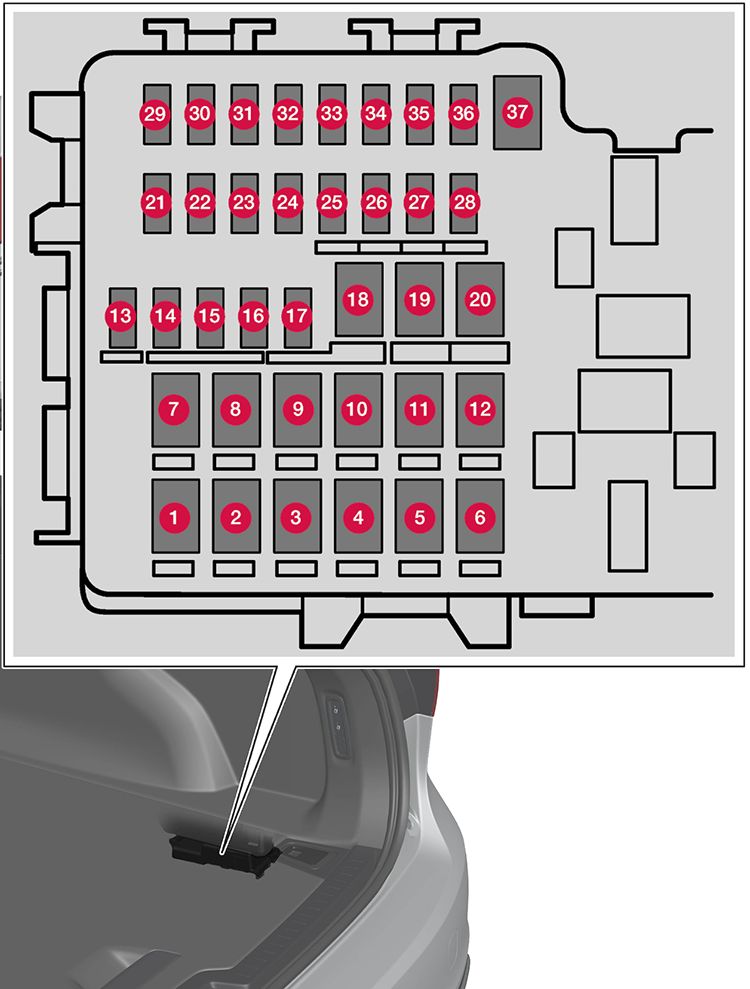 29 30 31 32 33 34 35 36 37
21 22 23 24 25 26 27 28
13 14 15 16 17 18 19 20
7 8 9 10 11 12
1 2 3 4 5 6