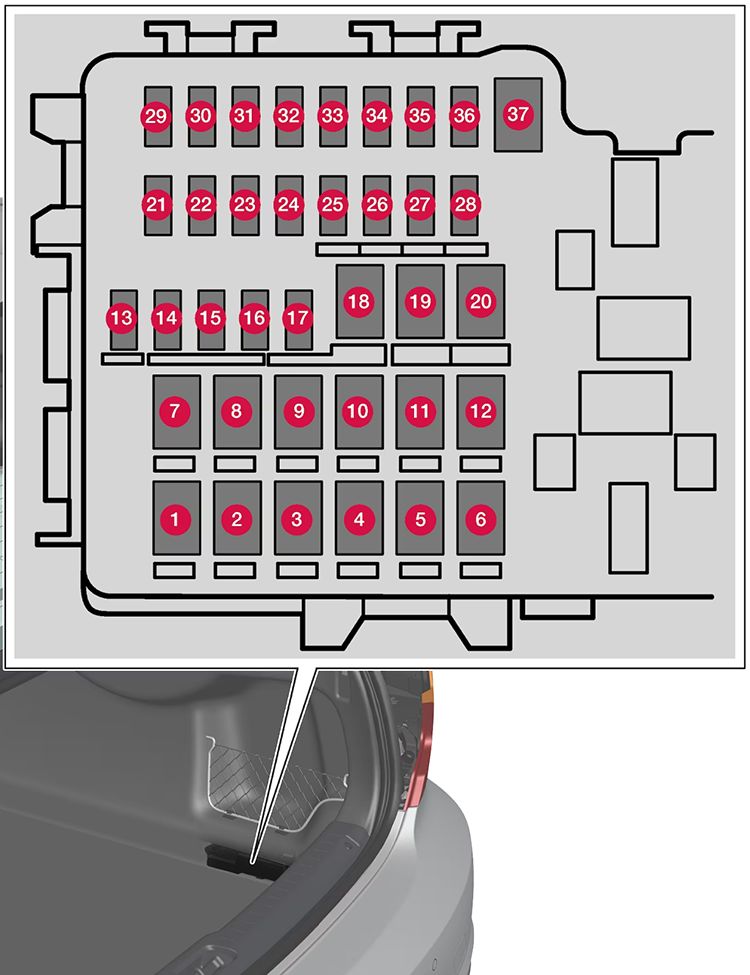 29 30 31 32 33 34 35 36 37

21 22 23 24 25 26 27 28

13 14 15 16 17 18 19 20

7 8 9 10 11 12

1 2 3 4 5 6