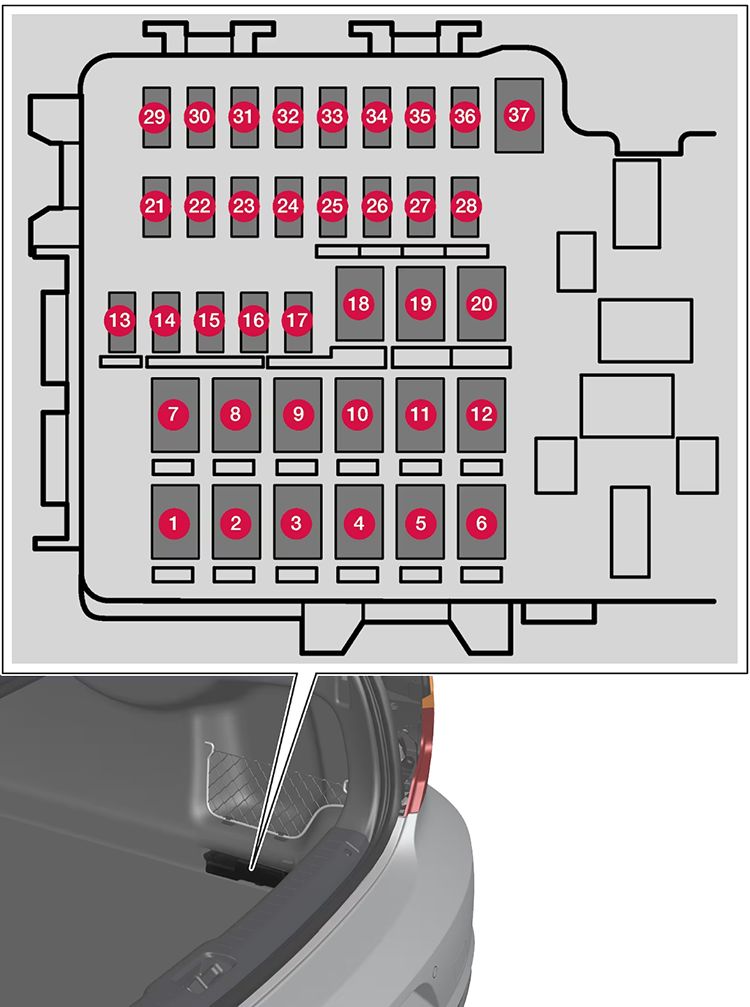 29 30 31 32 33 34 35 36 37

21 22 23 24 25 26 27 28

13 14 15 16 17 18 19 20

7 8 9 10 11 12

1 2 3 4 5 6