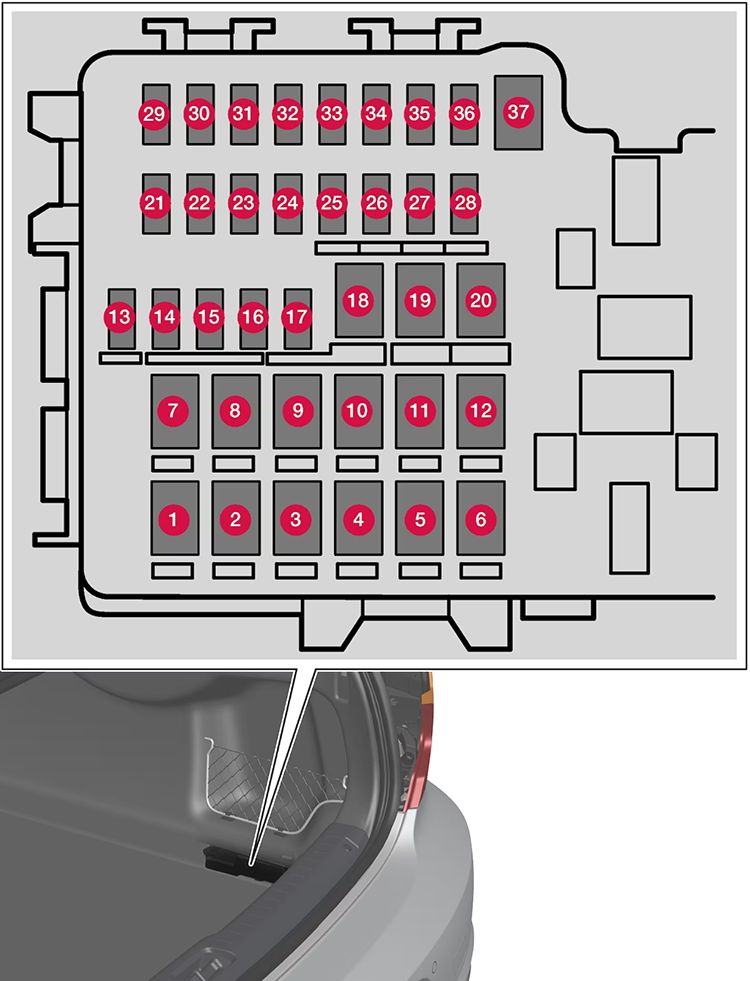 29 30 31 32 33 34 35 36 37
21 22 23 24 25 26 27 28
13 14 15 16 17 18 19 20
7 8 9 10 11 12
1 2 3 4 5 6