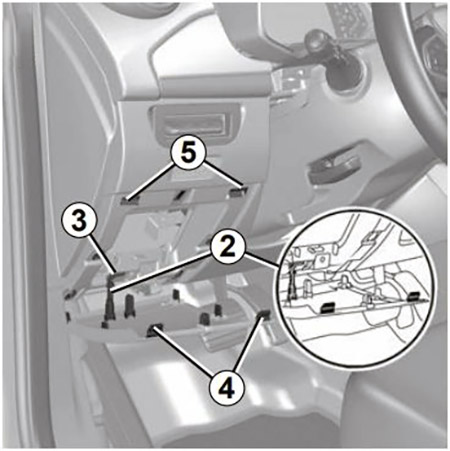 5
3
2
4