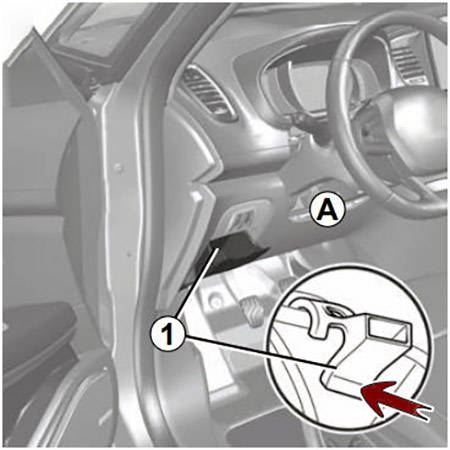 A

1