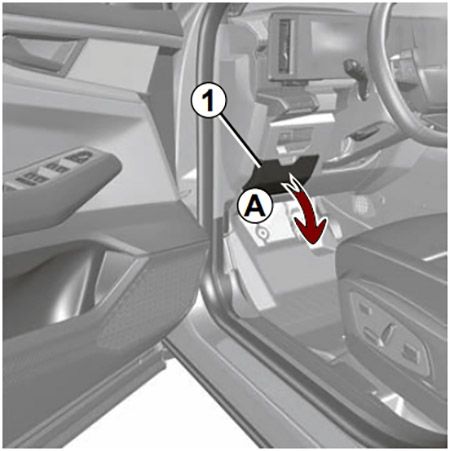 1
A