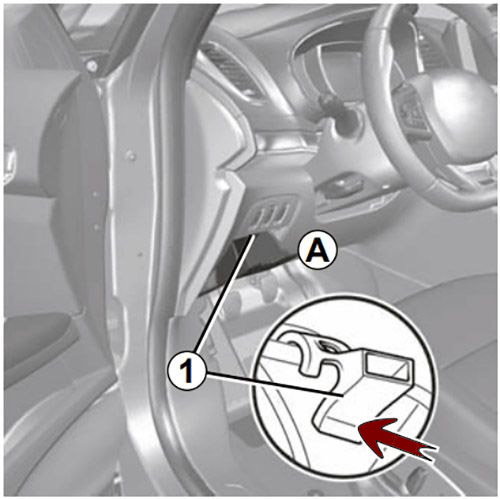 A
1