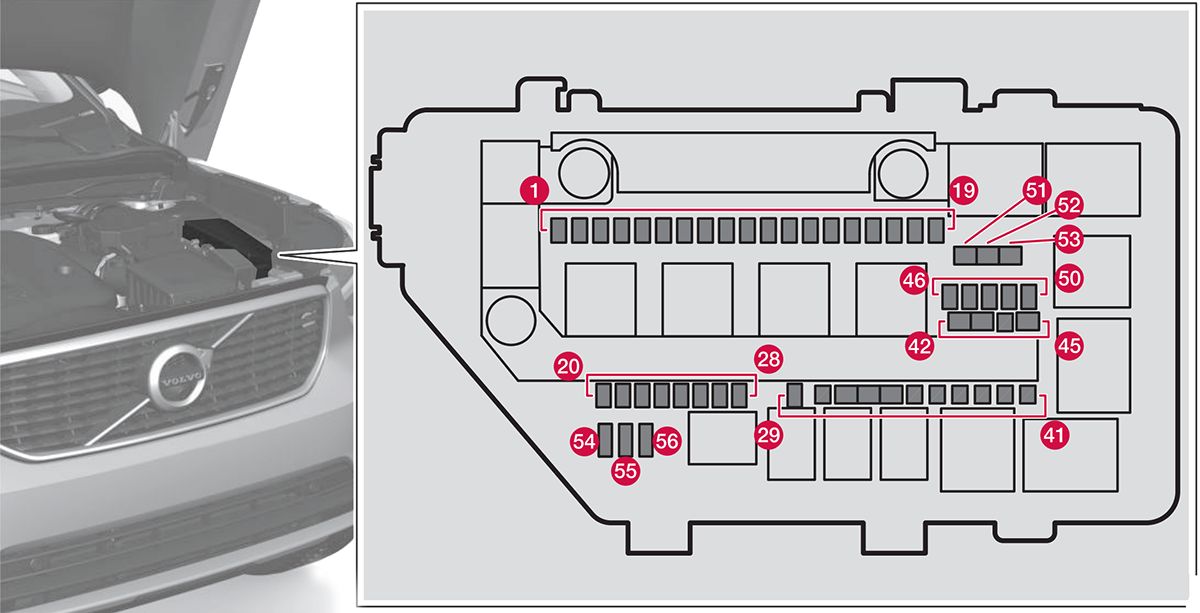 VOLVO

1
19
51
52
53
46
50
42
45
20
28
29
41
54
55
56