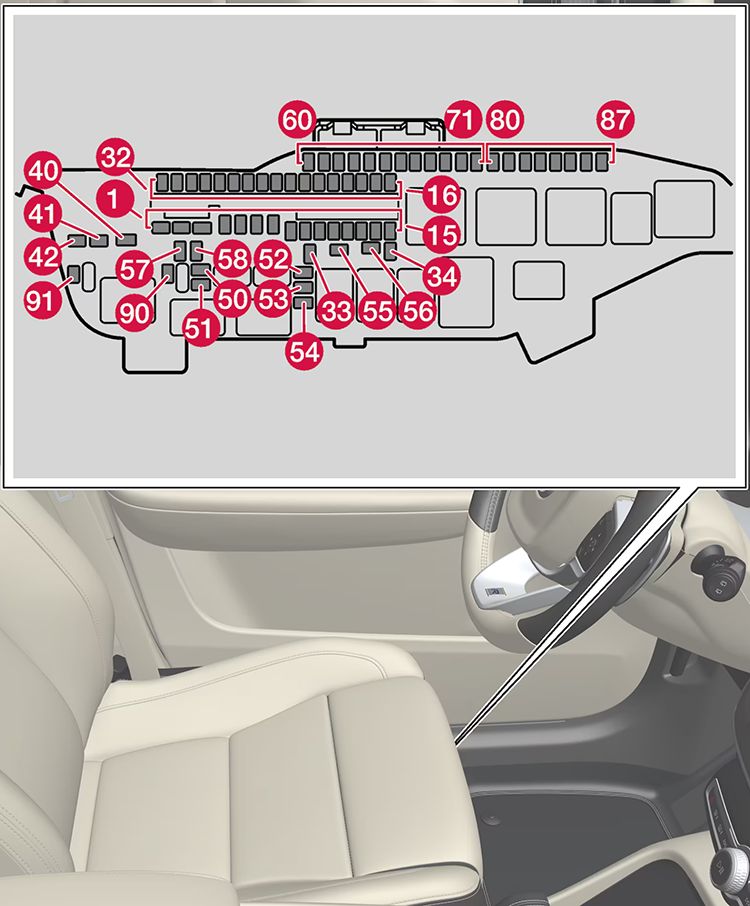 60
71
80
87
32
40
1
16
41
15
42
57
58
52
34
91
90
50
53
33
55
56
51
54