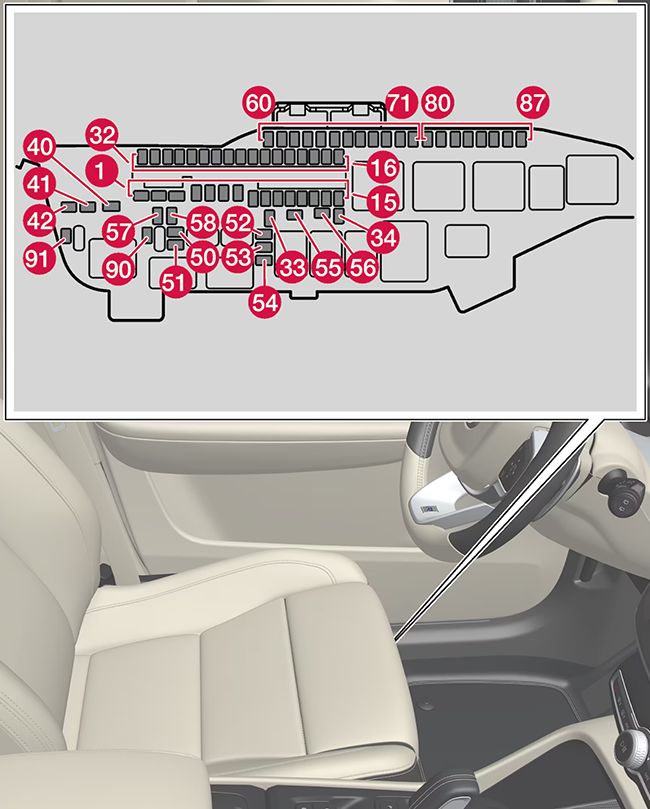 60
71
80
87
32
40
1
16
41
15
42
57
58
52
34
91
90
50
53
33
55
56
51
54