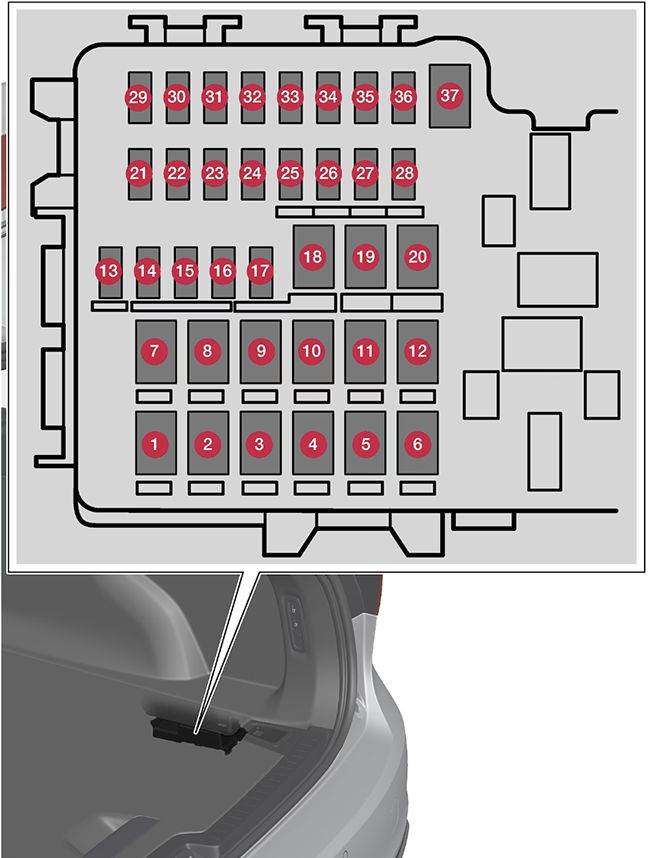 29 30 31 32 33 34 35 36 37

21 22 23 24 25 26 27 28

13 14 15 16 17 18 19 20

7 8 9 10 11 12

1 2 3 4 5 6