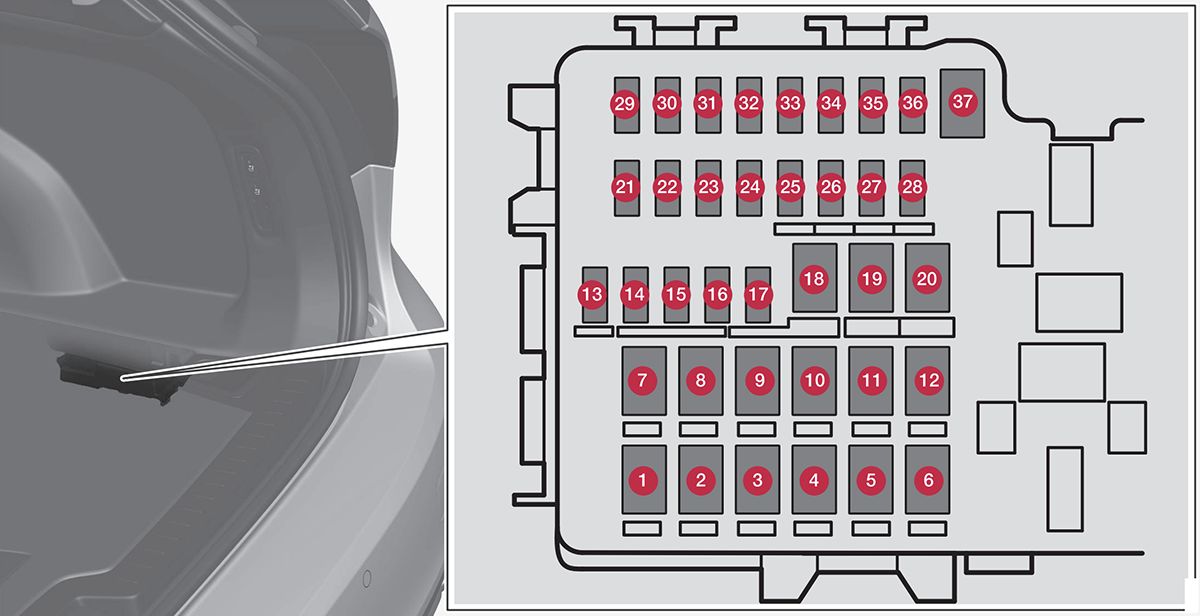 29 30 31 32 33 34 35 36 37
21 22 23 24 25 26 27 28
13 14 15 16 17 18 19 20
7 8 9 10 11 12
1 2 3 4 5 6