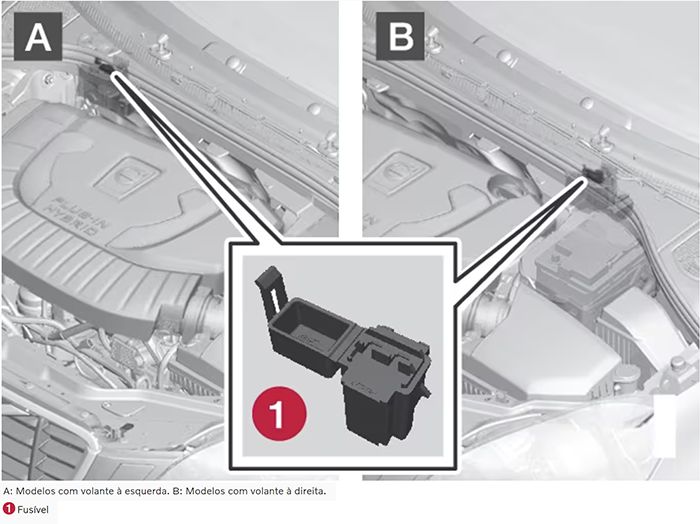 A

B

PLUG-IN HYBRID

1

A: Modelos com volante à esquerda. B: Modelos com volante à direita.

1 Fusível