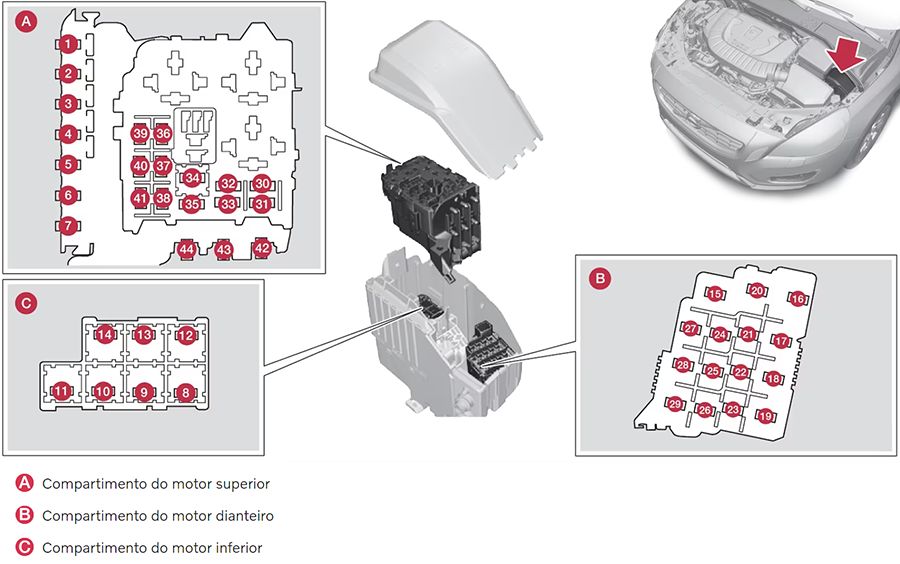 A
1
2
3
4
5
6
7
39 36
40 37
41 38
34
35
32 30
33 31
44 43 42

C
14 13 12
11 10 9 8

B
15 20 16
27 24 21 17
28 25 22 18
29 26 23 19

A Compartimento do motor superior
B Compartimento do motor dianteiro
C Compartimento do motor inferior