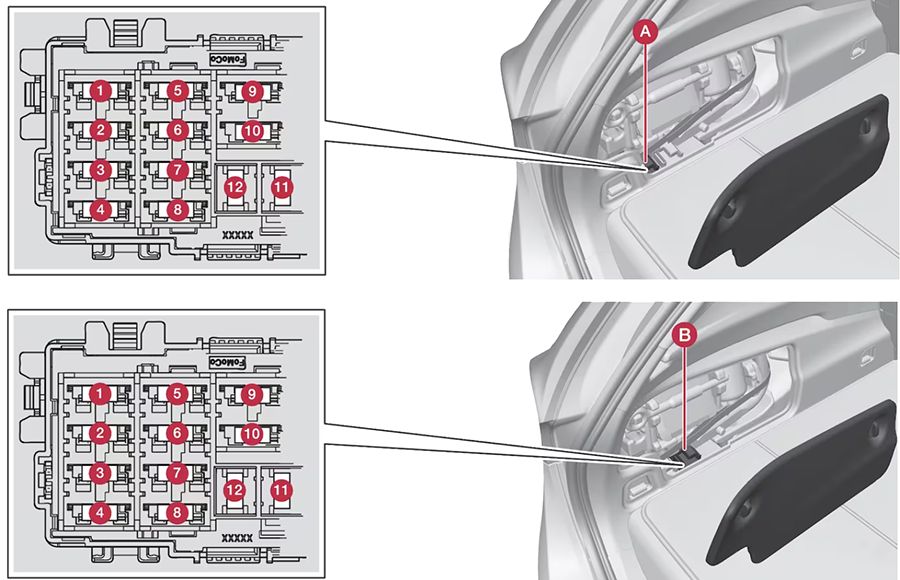 FoMoCo
1
2
3
4
5
6
7
8
9
10
12
11
XXXXX
A

FoMoCo
1
2
3
4
5
6
7
8
9
10
12
11
XXXXX
B