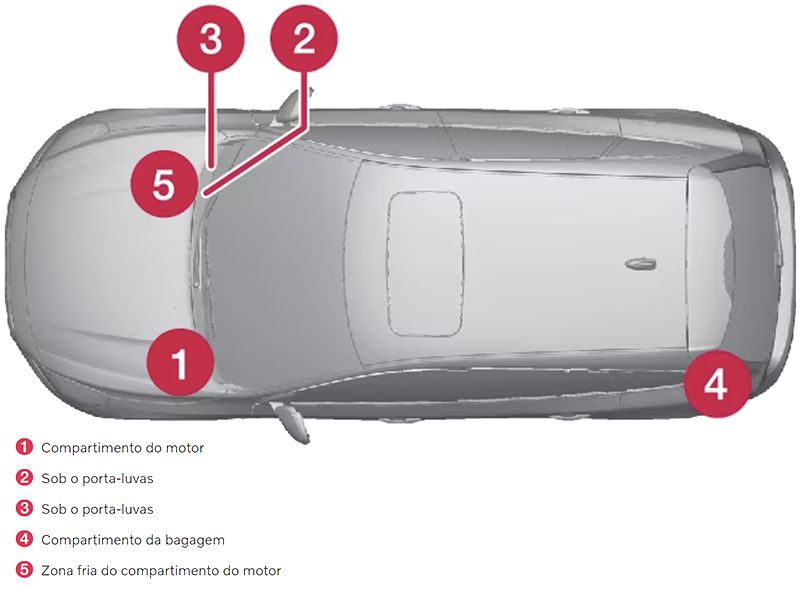 3
2
5
1
4

1 Compartimento do motor

2 Sob o porta-luvas

3 Sob o porta-luvas

4 Compartimento da bagagem

5 Zona fria do compartimento do motor