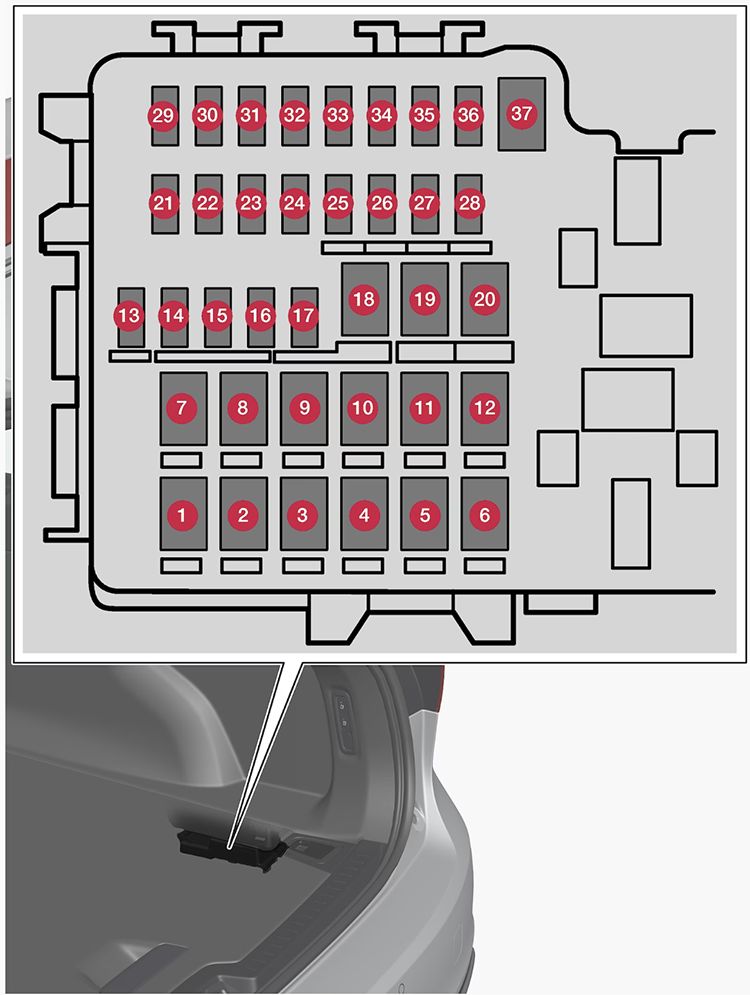 29 30 31 32 33 34 35 36 37

21 22 23 24 25 26 27 28

13 14 15 16 17 18 19 20

7 8 9 10 11 12

1 2 3 4 5 6