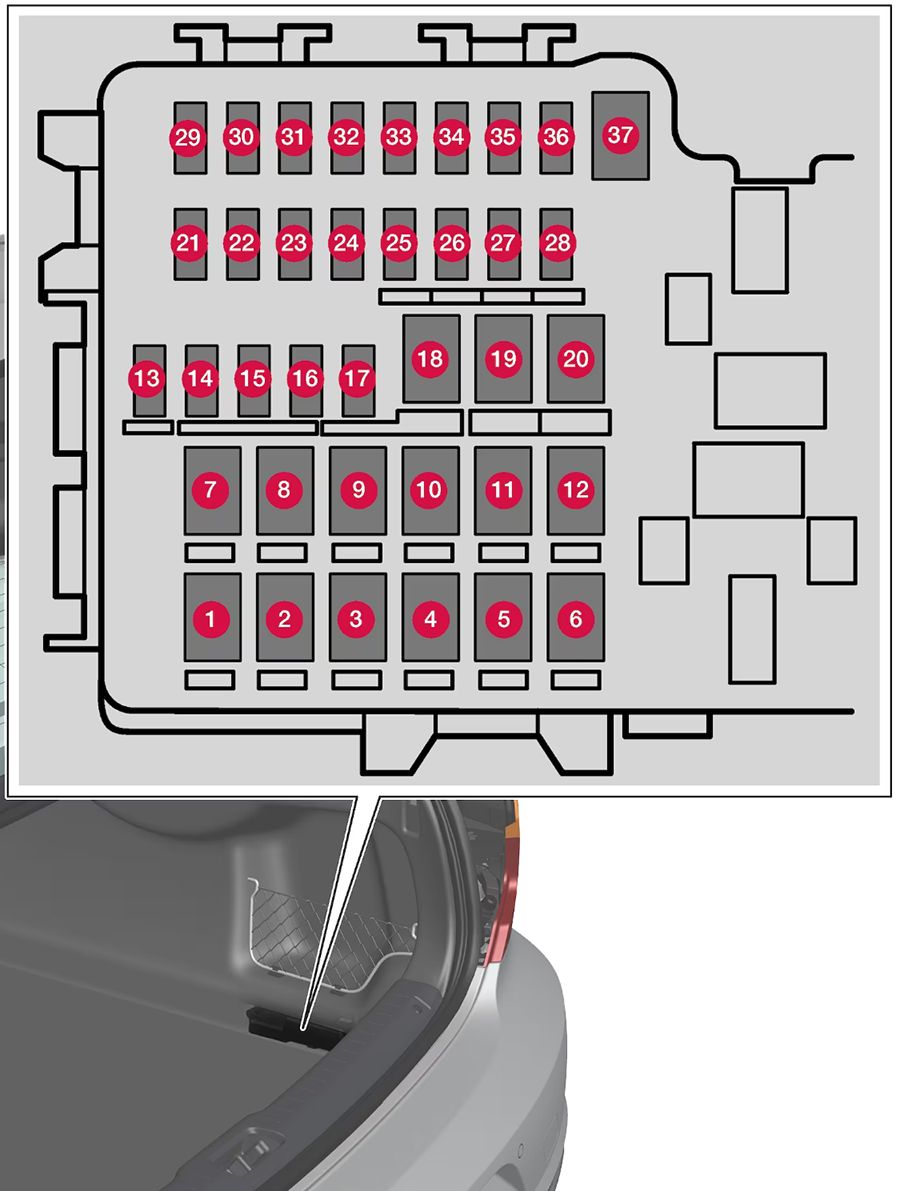 29 30 31 32 33 34 35 36 37

21 22 23 24 25 26 27 28

13 14 15 16 17 18 19 20

7 8 9 10 11 12

1 2 3 4 5 6