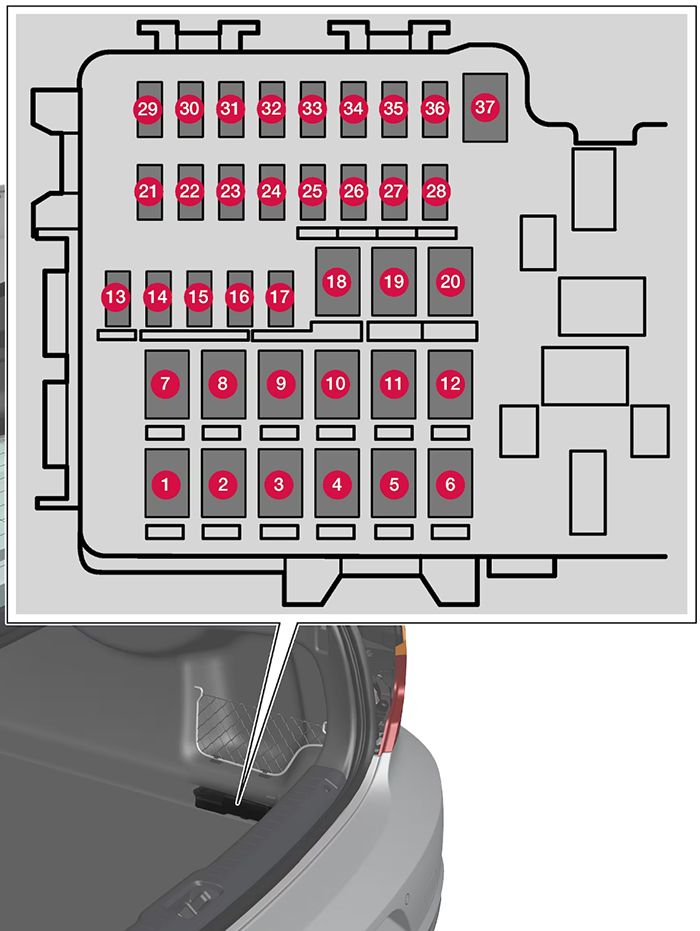 29 30 31 32 33 34 35 36 37

21 22 23 24 25 26 27 28

13 14 15 16 17 18 19 20

7 8 9 10 11 12

1 2 3 4 5 6