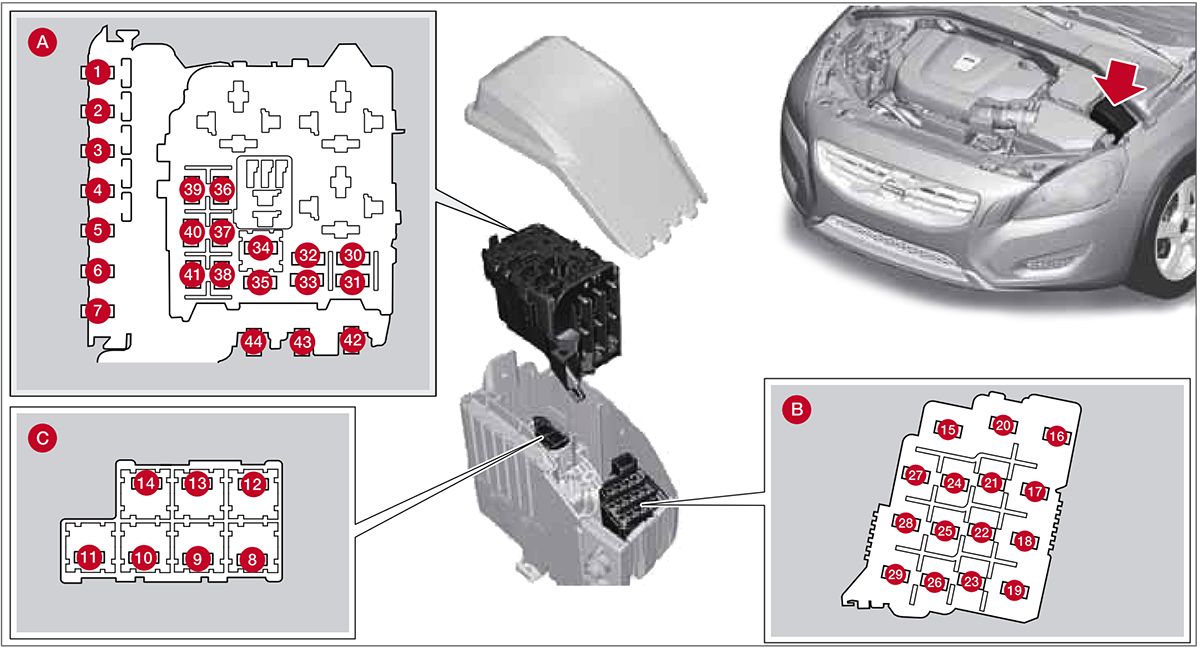 A
1
2
3
4
5
6
7
39 36
40 37
41 38
34
35
32 30
33 31
44 43 42

C
14 13 12
11 10 9 8

B
15 20 16
27 24 21 17
28 25 22 18
29 26 23 19