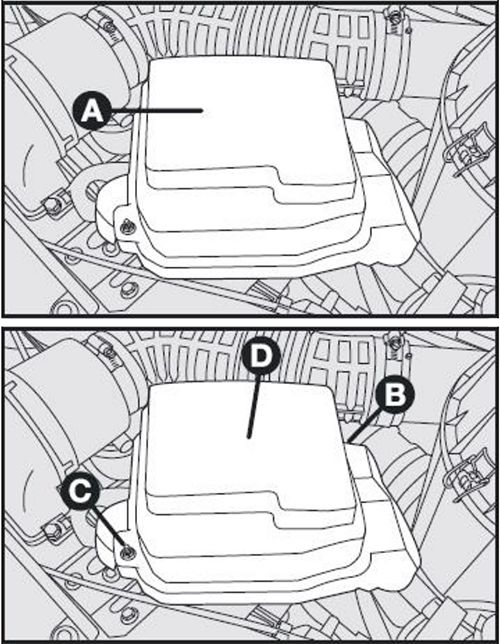 A

D
B
C