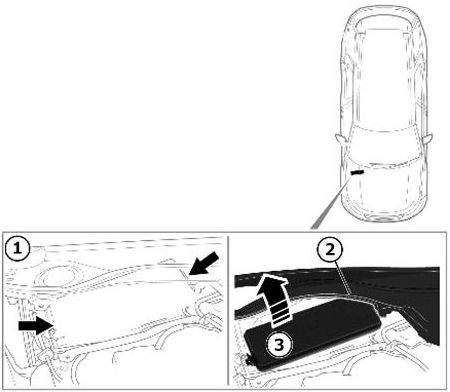 1
2
3