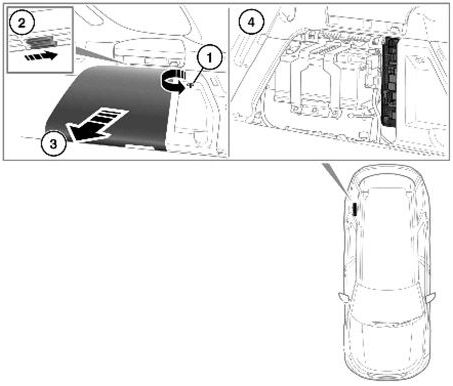 2
1
3
4