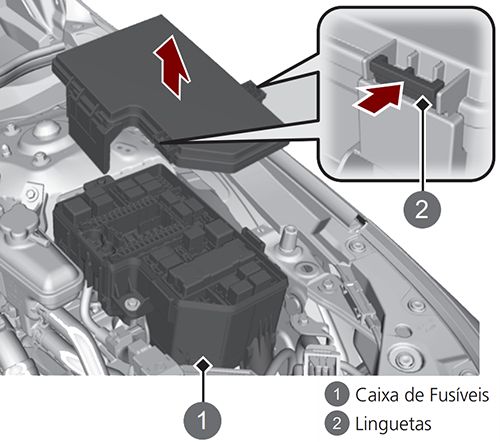 2

1

1 Caixa de Fusíveis
2 Linguetas