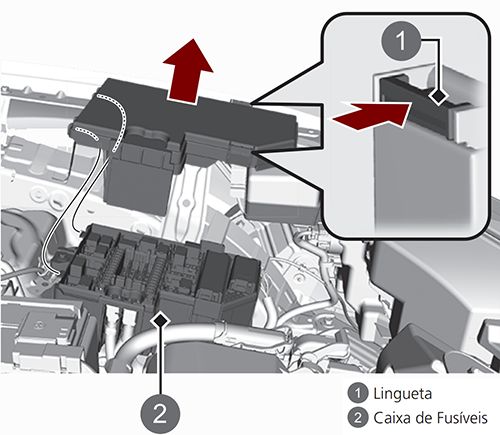 1

2

1 Lingueta
2 Caixa de Fusíveis