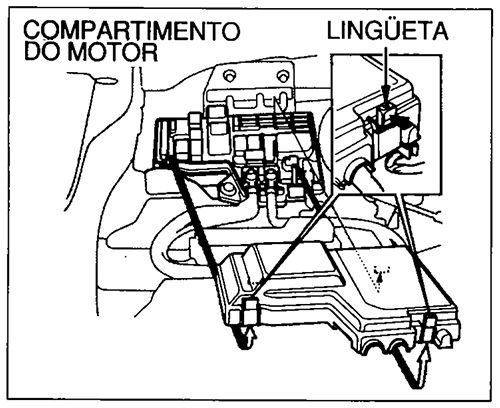 COMPARTIMENTO DO MOTOR

LINGÜETA