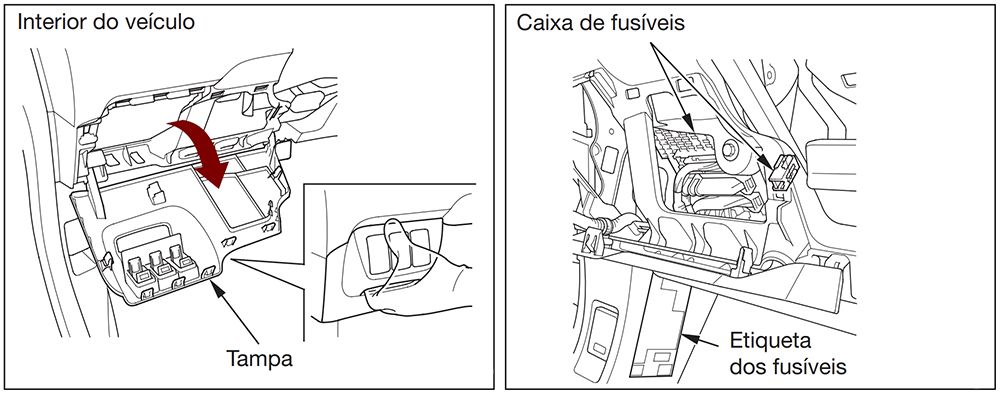 Interior do veículo

Tampa

Caixa de fusíveis

Etiqueta dos fusíveis