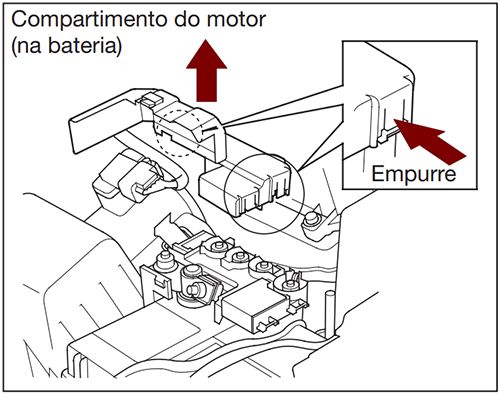 Compartimento do motor
(na bateria)

Empurre