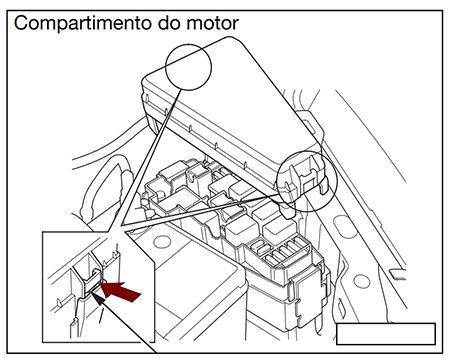 Compartimento do motor