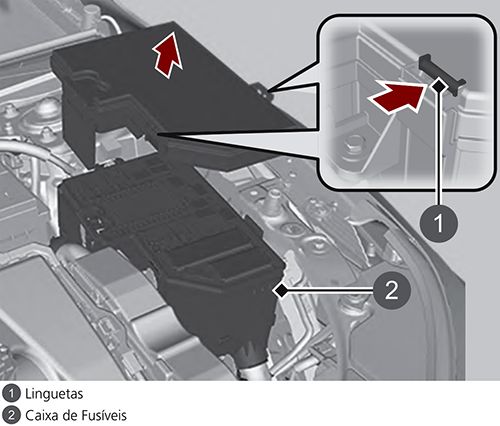 1
2
1 Linguetas
2 Caixa de Fusíveis