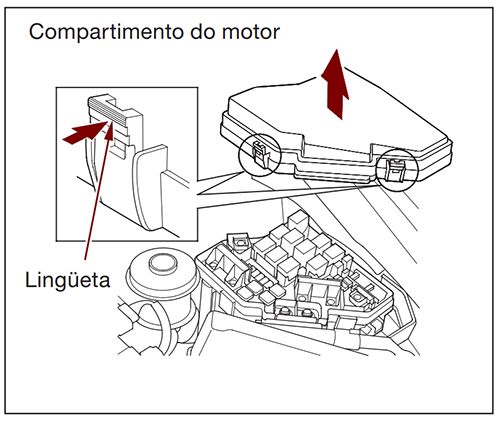 Compartimento do motor

Lingüeta