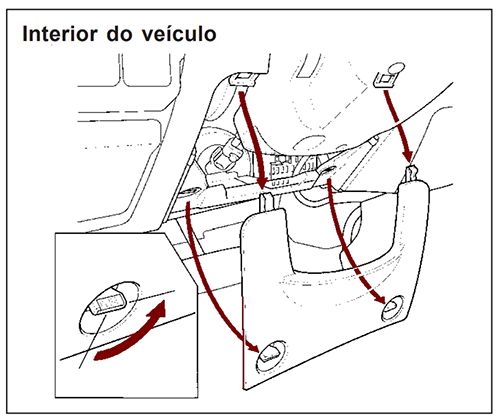 Interior do veículo