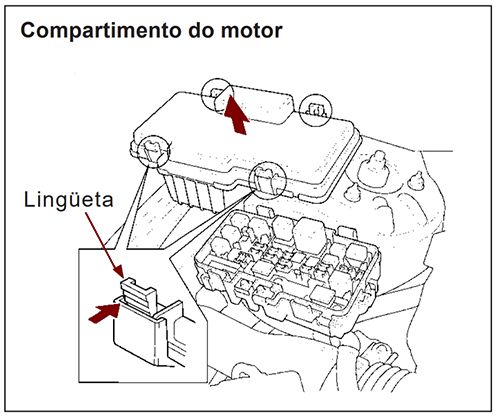 Compartimento do motor

Lingüeta