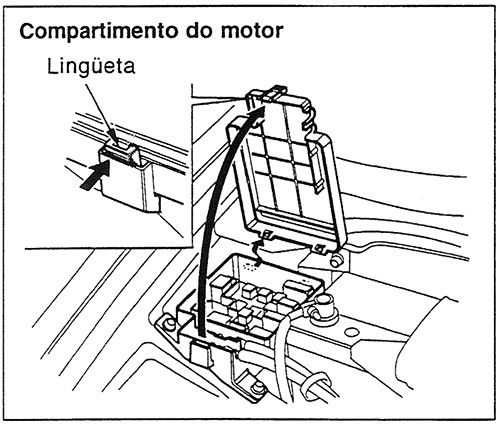 Compartimento do motor

Lingüeta