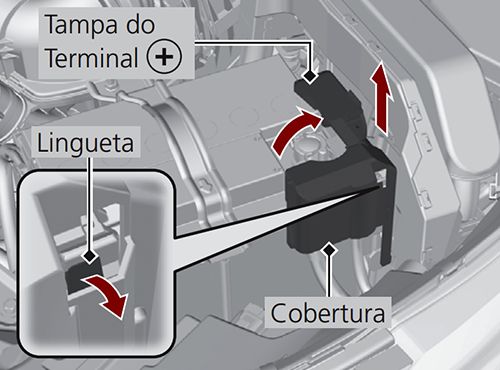 Tampa do Terminal +

Lingueta

Cobertura