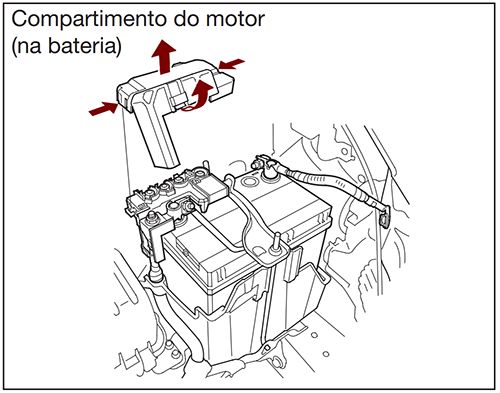 Compartimento do motor (na bateria)