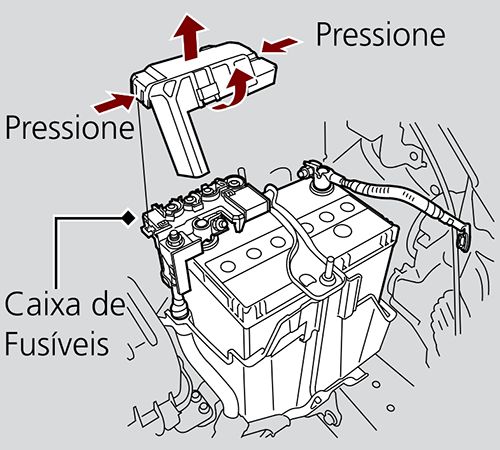 Pressione

Pressione

Caixa de Fusíveis