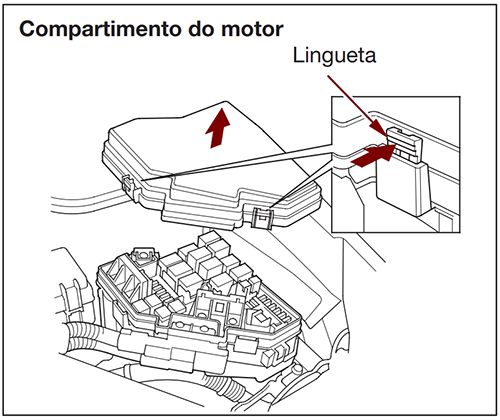 Compartimento do motor

Lingueta