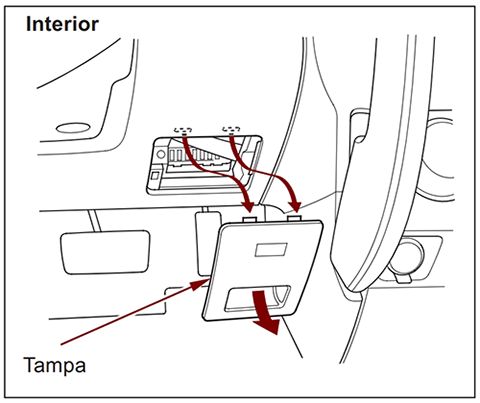 Interior

Tampa